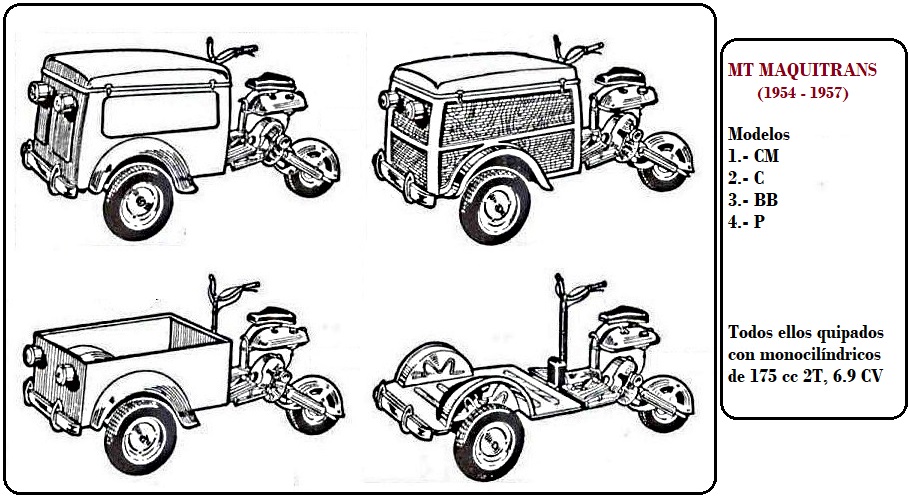 MT MAQUITRANS
(1954 - 1957)

Modelos
1.- CM
2.- C
3.- BB
4.- P

Todos ellos quipados con monocilíndricos de 175 cc 2T, 6.9 CV